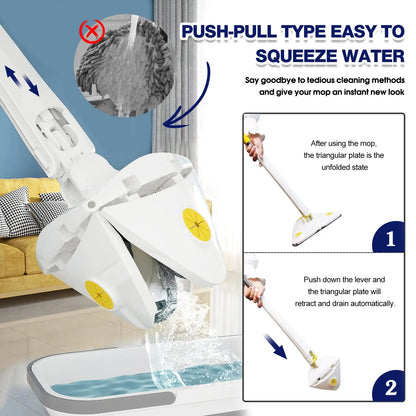 PUSH-PULL TYPE EASY TO SQUEEZE WATER

Say goodbye to tedious cleaning methods and give your mop an instant new look

After using the mop, the triangular plate is the unfolded state

1

Push down the lever and the triangular plate will retract and drain automatically.

2