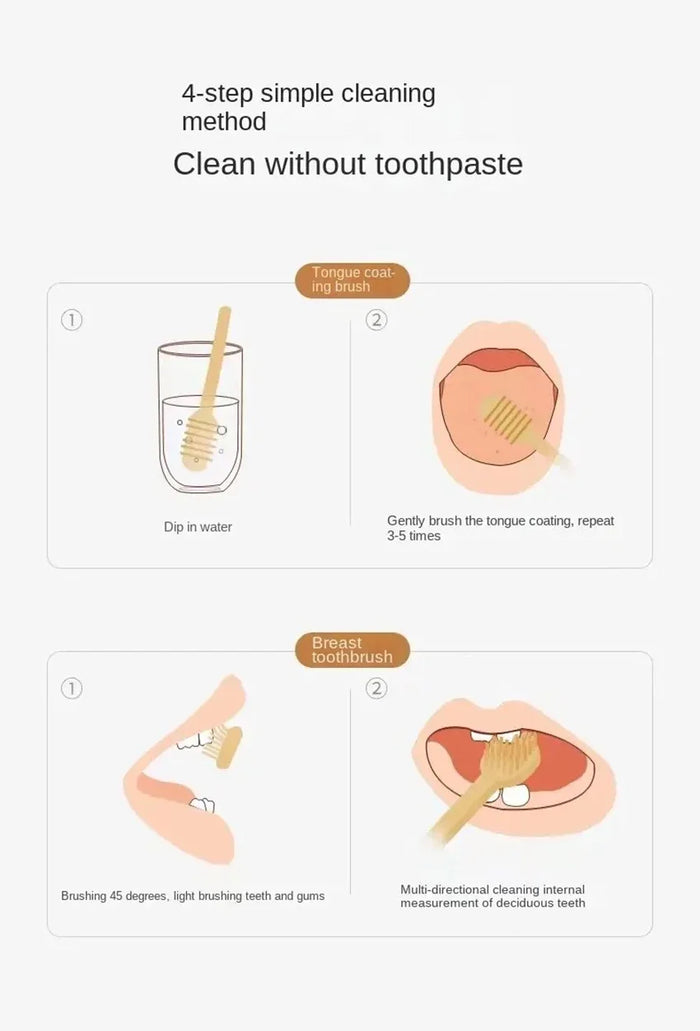 4-step simple cleaning method

Clean without toothpaste

Tongue coating brush

①

Dip in water

②

Gently brush the tongue coating, repeat 3-5 times

Breast toothbrush

①

Brushing 45 degrees, light brushing teeth and gums

②

Multi-directional cleaning internal measurement of deciduous teeth