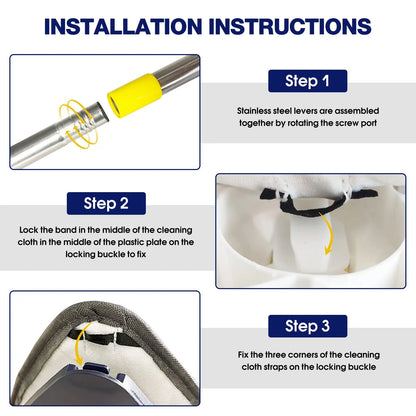 INSTALLATION INSTRUCTIONS

Step 1

Stainless steel levers are assembled together by rotating the screw port

Step 2

Lock the band in the middle of the cleaning cloth in the middle of the plastic plate on the locking buckle to fix

Step 3

Fix the three corners of the cleaning cloth straps on the locking buckle